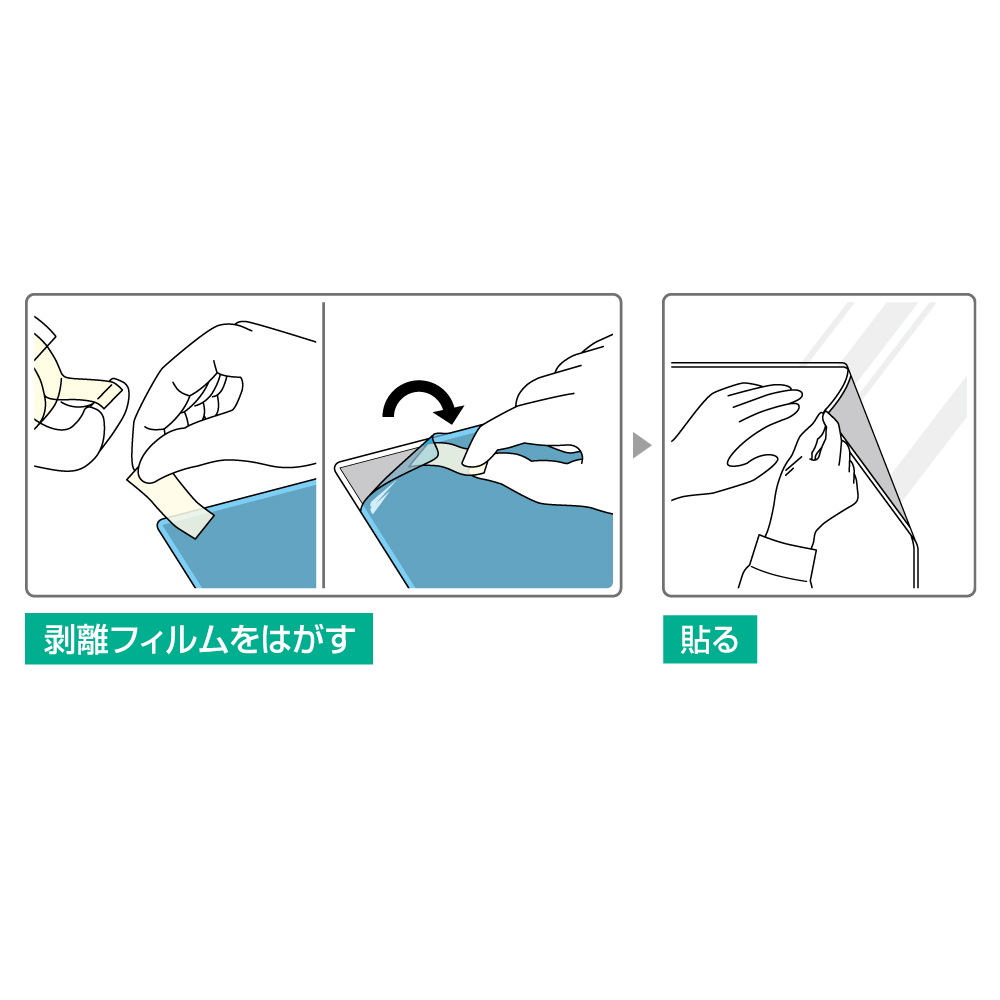 剥離フィルムをはがす

貼る