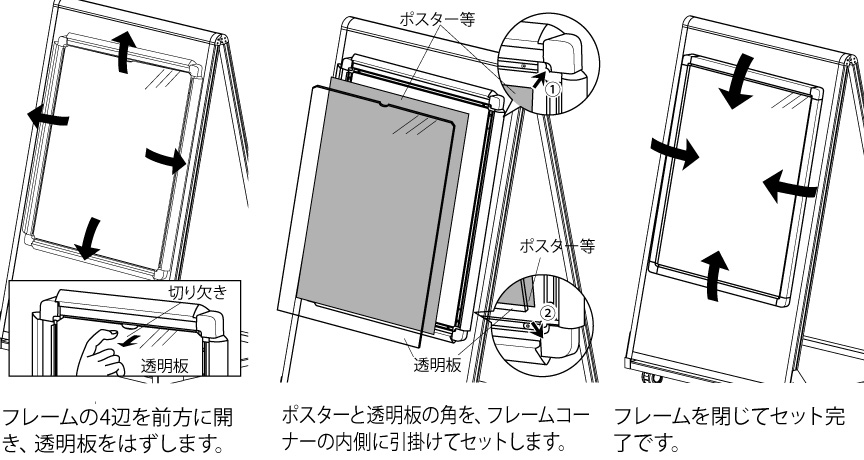 切り欠き

透明板

フレームの4辺を前方に開き、透明板をはずします。

ポスター等

①

ポスター等

②

透明板

ポスターと透明板の角を、フレームコーナーの内側に引掛けてセットします。

フレームを閉じてセット完了です。