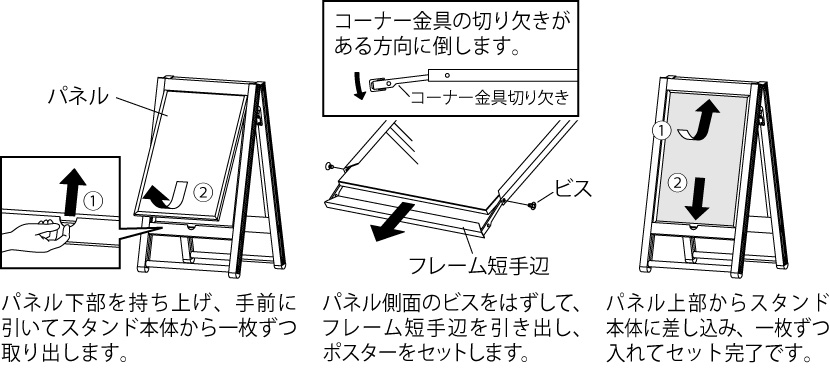 パネル

①

②

パネル下部を持ち上げ、手前に引いてスタンド本体から一枚ずつ取り出します。

コーナー金具の切り欠きがある方向に倒します。

コーナー金具切り欠き

ビス

フレーム短手辺

パネル側面のビスをはずして、フレーム短手辺を引き出し、ポスターをセットします。

①

②

パネル上部からスタンド本体に差し込み、一枚ずつ入れてセット完了です。