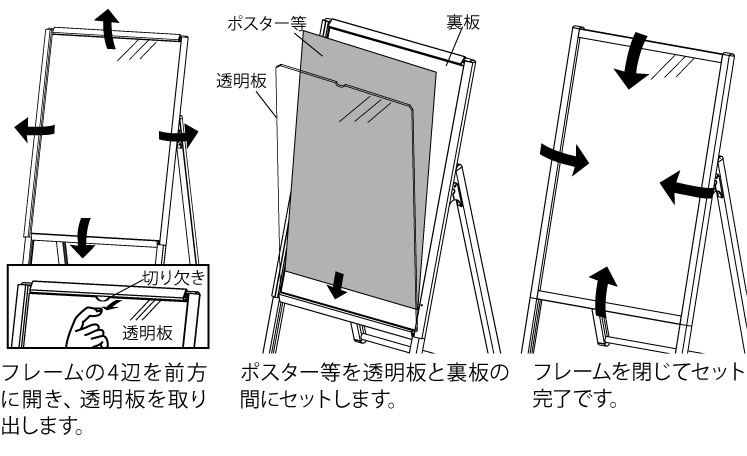 切り欠き
透明板

フレームの4辺を前方に開き、透明板を取り出します。

ポスター等
裏板
透明板

ポスター等を透明板と裏板の間にセットします。

フレームを閉じてセット完了です。