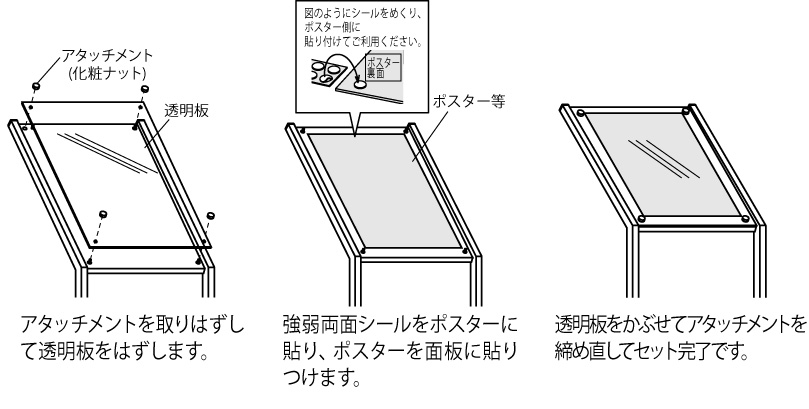 アタッチメント
(化粧ナット)

透明板

アタッチメントを取りはずして透明板をはずします。

図のようにシールをめくり、ポスター側に貼り付けてご利用ください。

ポスター裏面

ポスター等

強弱両面シールをポスターに貼り、ポスターを面板に貼りつけます。

透明板をかぶせてアタッチメントを締め直してセット完了です。