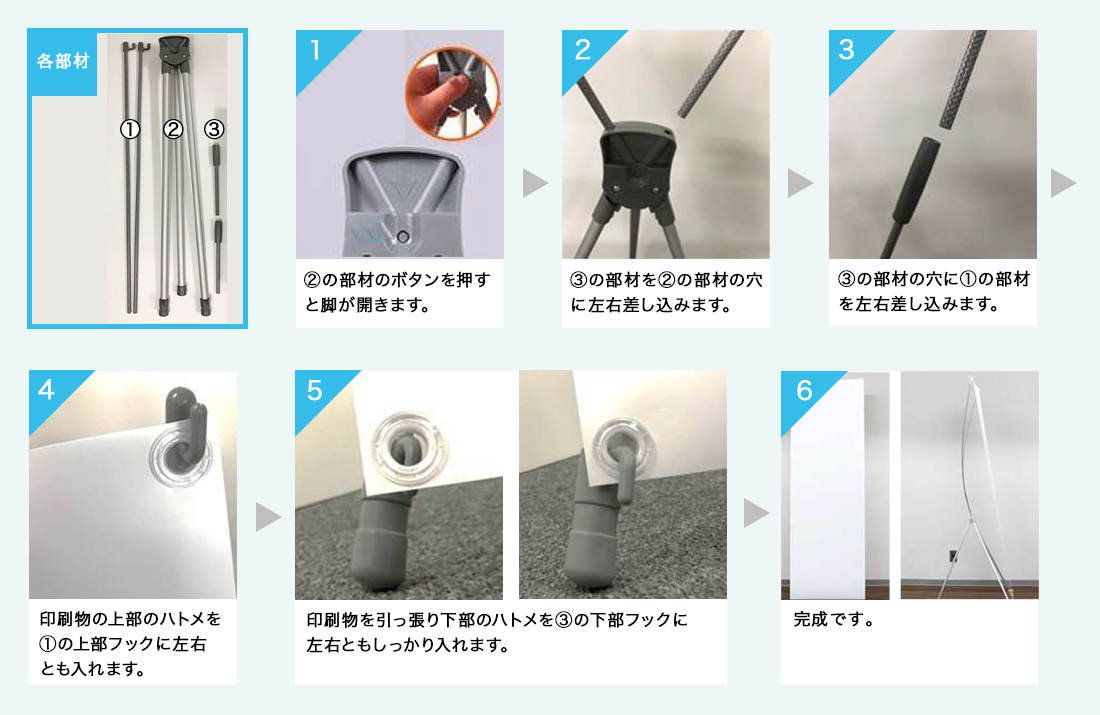 各部材

① ② ③

1

②の部材のボタンを押すと脚が開きます。

2

③の部材を②の部材の穴に左右差し込みます。

3

③の部材の穴に①の部材を左右差し込みます。

4

印刷物の上部のハトメを①の上部フックに左右とも入れます。

5

印刷物を引っ張り下部のハトメを③の下部フックに左右ともしっかり入れます。

6

完成です。